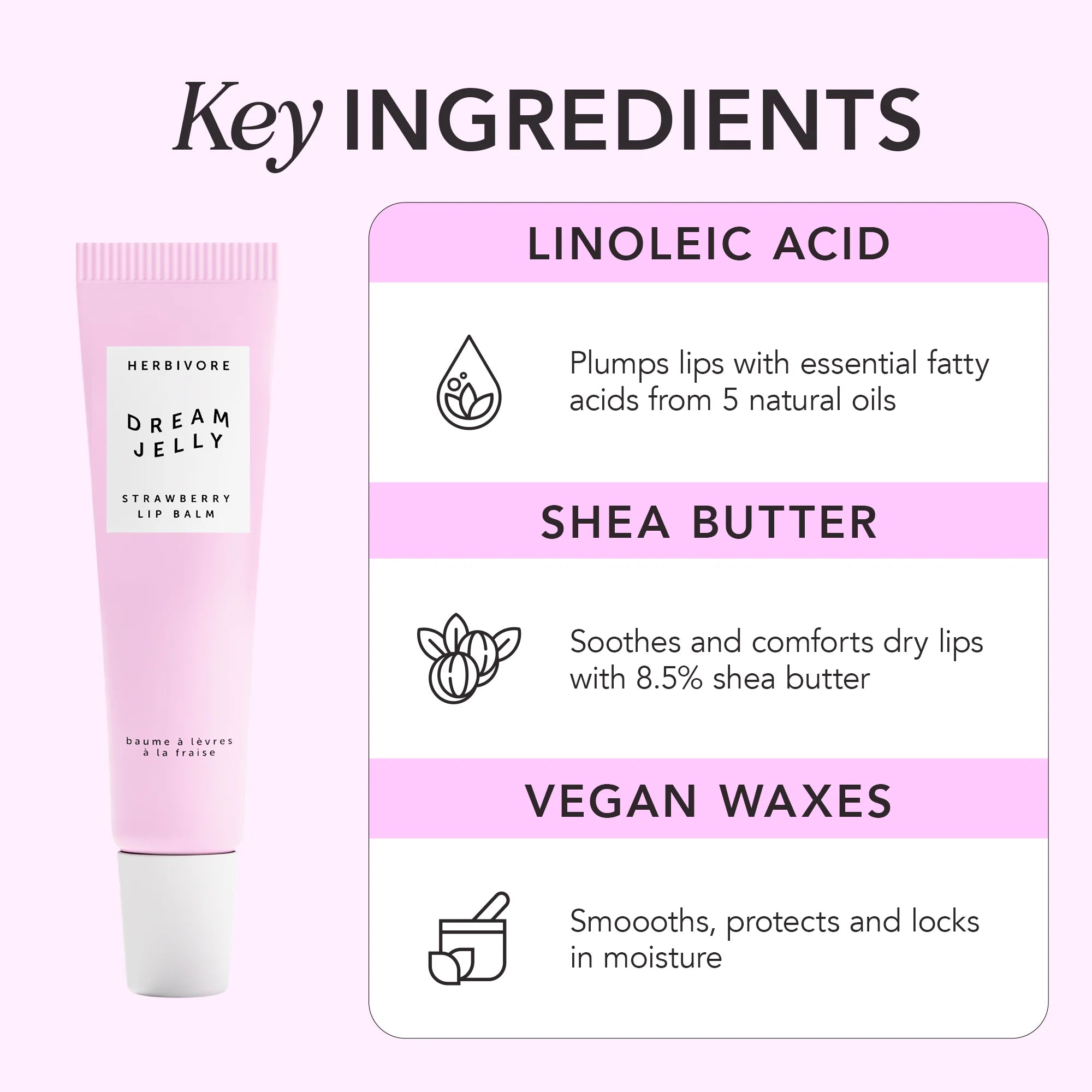 Key INGREDIENTS

HERBIVORE

DREAM JELLY

STRAWBERRY LIP BALM

baume à lèvres à la fraise

LINOLEIC ACID

Plumps lips with essential fatty acids from 5 natural oils

SHEA BUTTER

Soothes and comforts dry lips with 8.5% shea butter

VEGAN WAXES

Smoooths, protects and locks in moisture